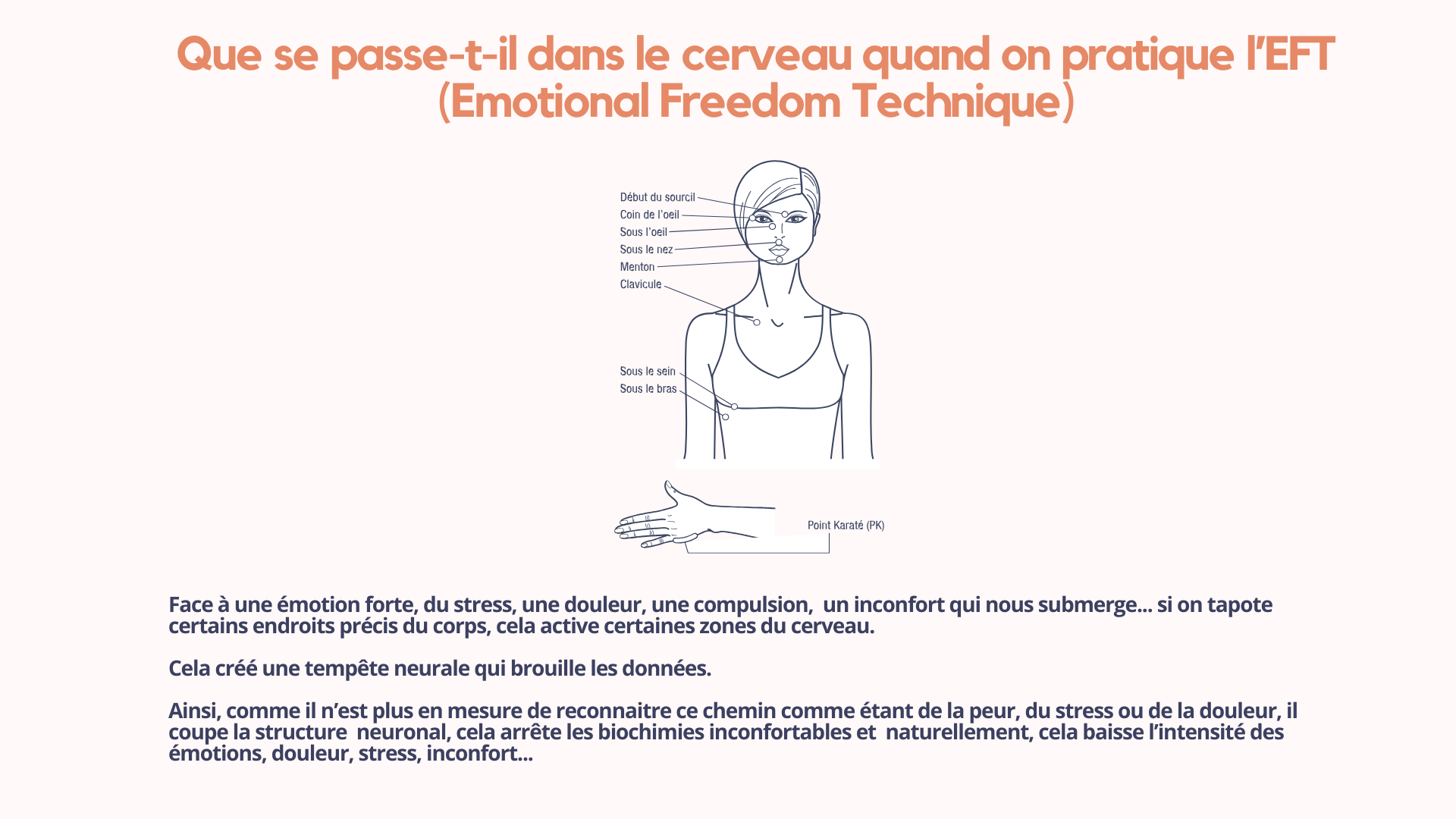 Que se passe-t-il dans le cerveau quand on pratique l'EFT (Emotional Freedom Technique)

Début du sourcil
Coin de l'oeil
Sous l'oeil
Sous le nez
Menton
Clavicule
Sous le sein
Sous le bras
Point Karaté (PK)

Face à une émotion forte, du stress, une douleur, une compulsion, un inconfort qui nous submerge... si on tapote certains endroits précis du corps, cela active certaines zones du cerveau.

Cela créé une tempête neurale qui brouille les données.

Ainsi, comme il n'est plus en mesure de reconnaitre ce chemin comme étant de la peur, du stress ou de la douleur, il coupe la structure neuronal, cela arrête les biochimies inconfortables et naturellement, cela baisse l'intensité des émotions, douleur, stress, inconfort...